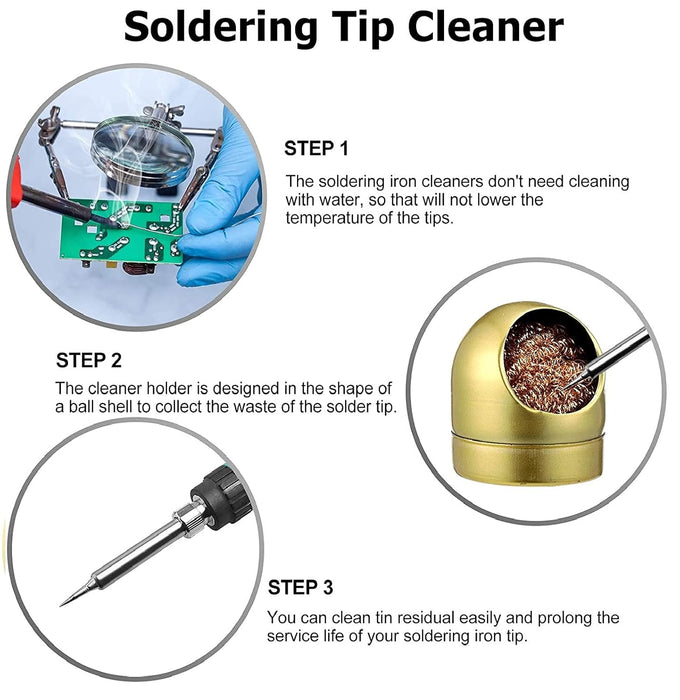 Soldering Tip Cleaner

STEP 1

The soldering iron cleaners don't need cleaning with water, so that will not lower the temperature of the tips.

STEP 2

The cleaner holder is designed in the shape of a ball shell to collect the waste of the solder tip.

STEP 3

You can clean tin residual easily and prolong the service life of your soldering iron tip.